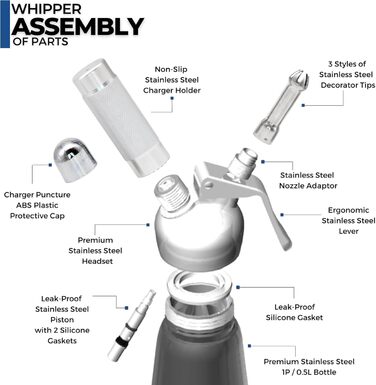 WHIPPER
ASSEMBLY
OF PARTS

Non-Slip
Stainless Steel
Charger Holder

3 Styles of
Stainless Steel
Decorator Tips

Charger Puncture
ABS Plastic
Protective Cap

Stainless Steel
Nozzle Adaptor

Ergonomic
Stainless Steel
Lever

Premium
Stainless Steel
Headset

Leak-Proof
Stainless Steel
Piston
with 2 Silicone
Gaskets

Leak-Proof
Silicone Gasket

Premium Stainless Steel
1P / 0.5L Bottle