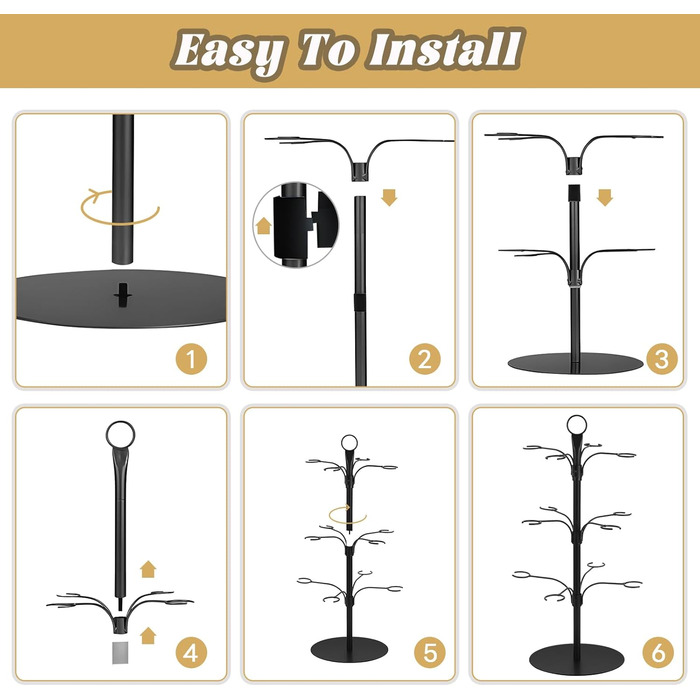 Easy To Install

1

2

3

4

5

6