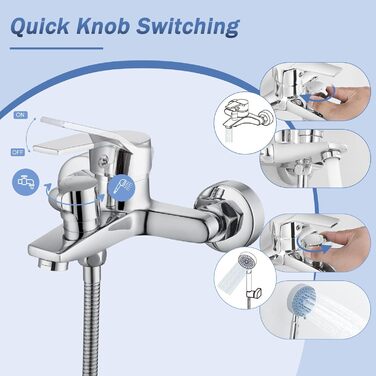 Quick Knob Switching

ON

OFF