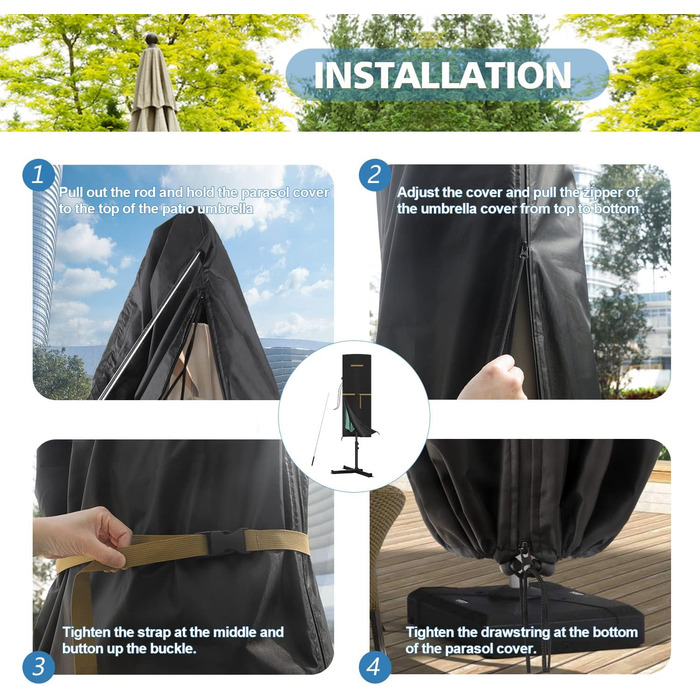 INSTALLATION

1
Pull out the rod and hold the parasol cover to the top of the patio umbrella

2
Adjust the cover and pull the zipper of the umbrella cover from top to bottom

Tighten the strap at the middle and button up the buckle.
3

Tighten the drawstring at the bottom of the parasol cover.
4