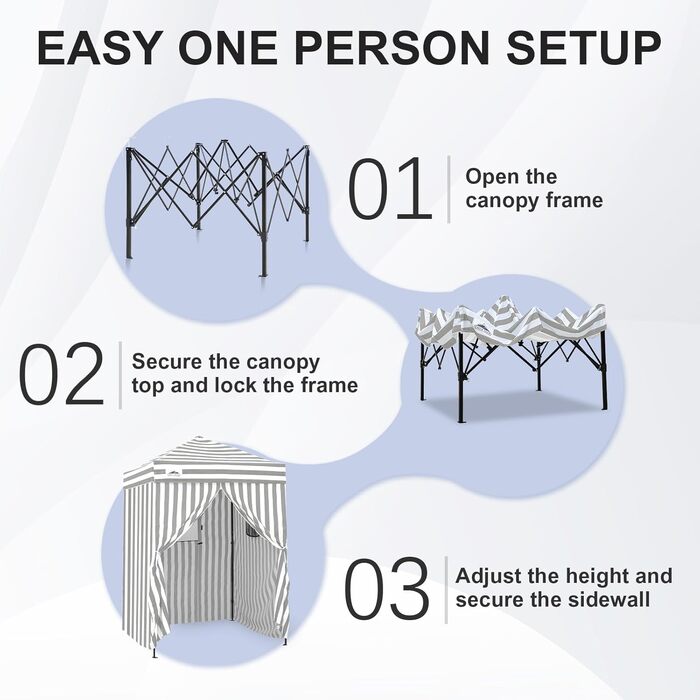 EASY ONE PERSON SETUP

01 Open the canopy frame

02 Secure the canopy top and lock the frame

03 Adjust the height and secure the sidewall