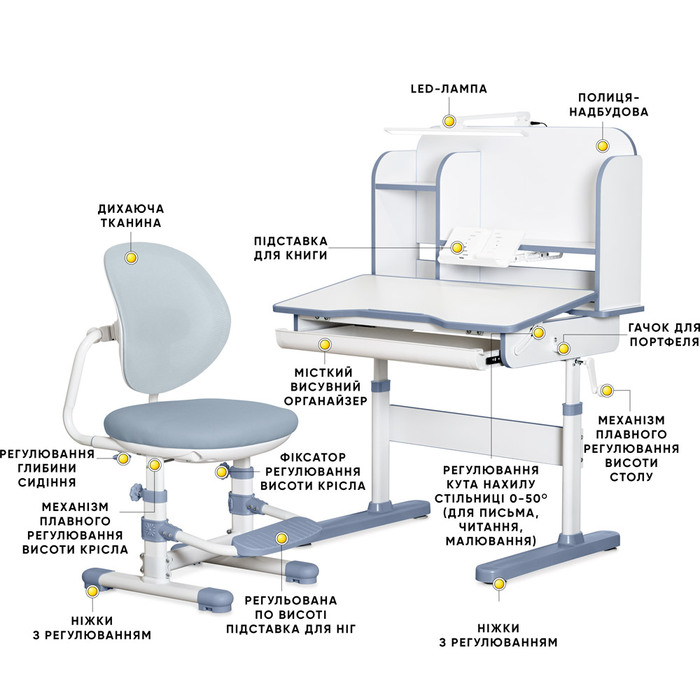 LED-ЛАМПА

ПОЛИЦЯ-НАДБУДОВА

ДИХАЮЧА ТКАНИНА

ПІДСТАВКА ДЛЯ КНИГИ

ГАЧОК ДЛЯ ПОРТФЕЛЯ

МІСТКИЙ ВИСУВНИЙ ОРГАНАЙЗЕР

МЕХАНІЗМ ПЛАВНОГО РЕГУЛЮВАННЯ ВИСОТИ СТОЛУ

РЕГУЛЮВАННЯ ГЛИБИНИ СИДІННЯ

ФІКСАТОР РЕГУЛЮВАННЯ ВИСОТИ КРІСЛА

РЕГУЛЮВАННЯ КУТА НАХИЛУ СТІЛЬНИЦІ 0-50° (ДЛЯ ПИСЬМА, ЧИТАННЯ, МАЛЮВАННЯ)

МЕХАНІЗМ ПЛАВНОГО РЕГУЛЮВАННЯ ВИСОТИ КРІСЛА

РЕГУЛЬОВАНА ПО ВИСОТІ ПІДСТАВКА ДЛЯ НІГ

НІЖКИ З РЕГУЛЮВАННЯМ

НІЖКИ З РЕГУЛЮВАННЯМ