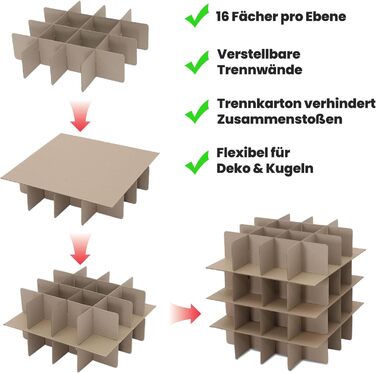 16 Fächer pro Ebene

Verstellbare Trennwände

Trennkarton verhindert Zusammenstoßen

Flexibel für Deko & Kugeln