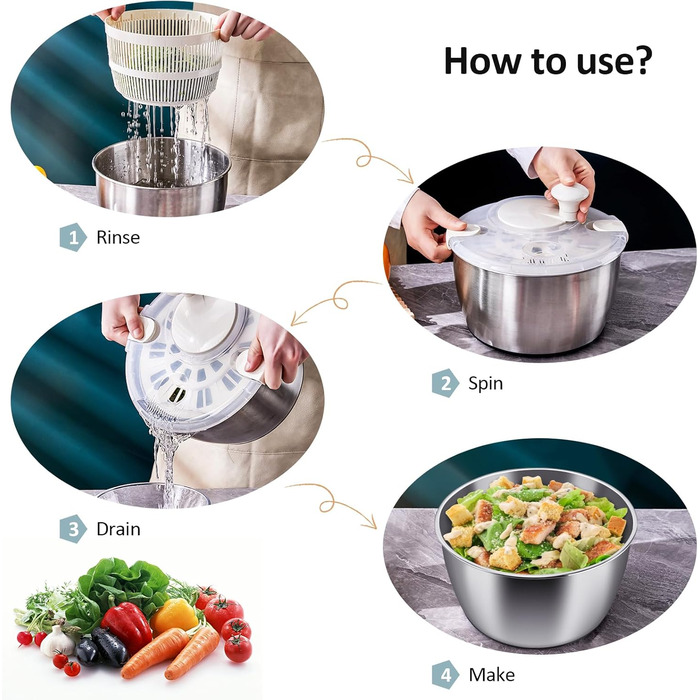 How to use?

1 Rinse

2 Spin

3 Drain

4 Make