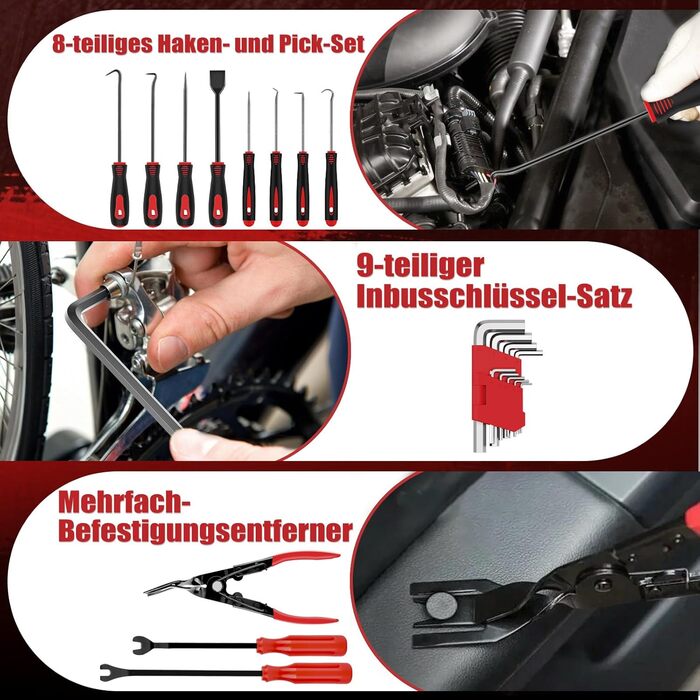 8-teiliges Haken- und Pick-Set

9-teiliger Inbusschlüssel-Satz

Mehrfach-Befestigungsentferner