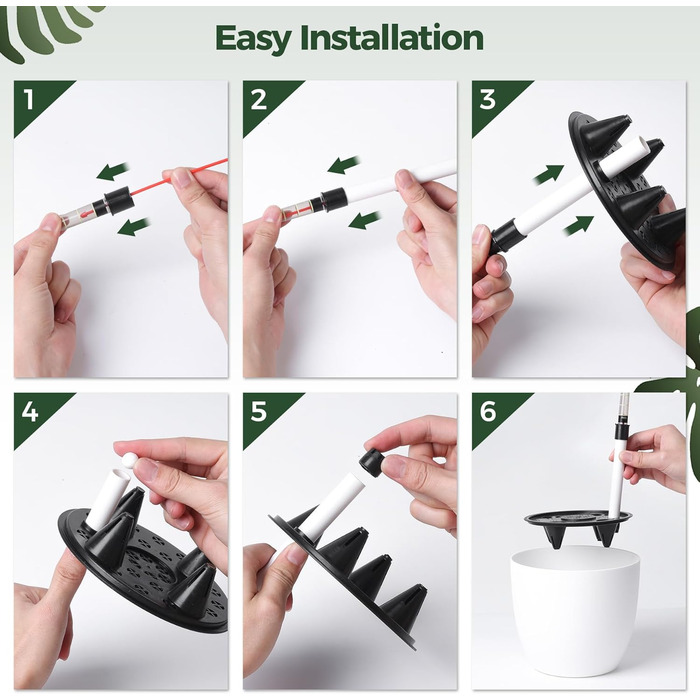 Easy Installation

1

2

3

4

5

6