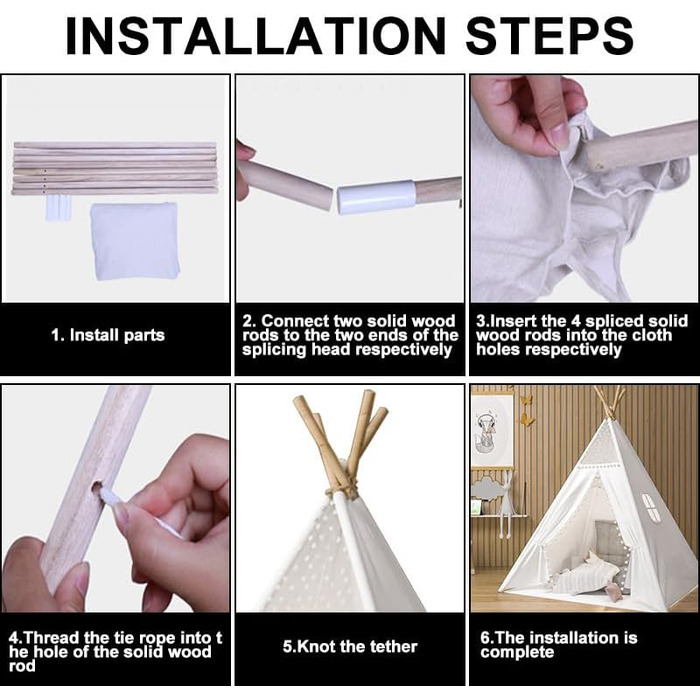 INSTALLATION STEPS

1. Install parts

2. Connect two solid wood rods to the two ends of the splicing head respectively

3.Insert the 4 spliced solid wood rods into the cloth holes respectively

4.Thread the tie rope into t he hole of the solid wood rod

5.Knot the tether

6.The installation is complete