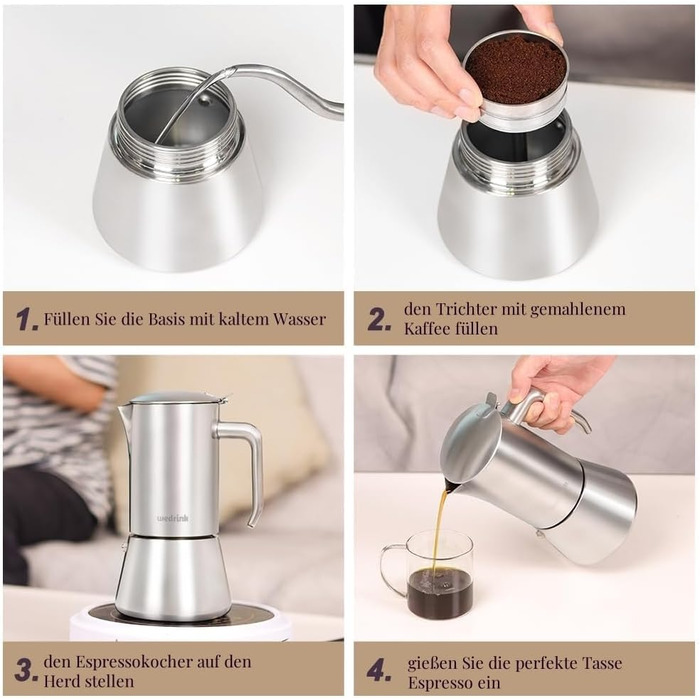 1. Füllen Sie die Basis mit kaltem Wasser

2. den Trichter mit gemahlenem Kaffee füllen

wedrink

3. den Espressokocher auf den Herd stellen

4. gießen Sie die perfekte Tasse Espresso ein