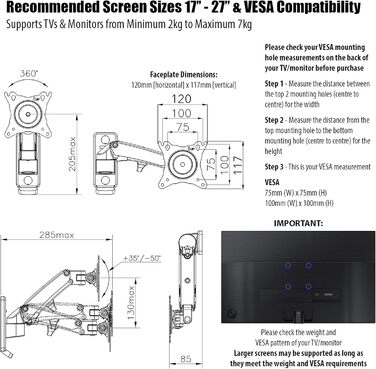 Recommended Screen Sizes 17" - 27" & VESA Compatibility

Supports TVs & Monitors from Minimum 2kg to Maximum 7kg

360°

205max

Faceplate Dimensions:
120mm [horizontal] x 117mm [vertical]

120

100

75

75

100

117

Please check your VESA mounting hole measurements on the back of your TV/monitor before purchase

Step 1 - Measure the distance between the top 2 mounting holes (centre to centre) for the width

Step 2 - Measure the distance from the top mounting hole to the bottom mounting hole (centre to centre) for the height

Step 3 - This is your VESA measurement

VESA
75mm (W) x 75mm (H)
100mm (W) x 100mm (H)

285max

+35°/−50°

130max

85

IMPORTANT:

Please check the weight and VESA pattern of your TV/monitor

Larger screens may be supported as long as they meet the weight and VESA requirements