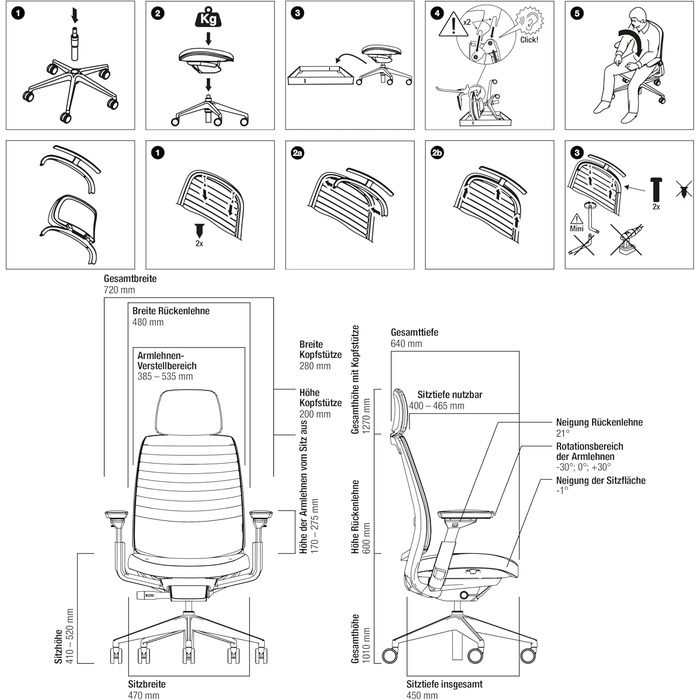 1

2

Kg

3

4

x2

Click!

5

1

2x

2a

2b

3

2x

Mini

Gesamtbreite
720 mm

Breite Rückenlehne
480 mm

Armlehnen-Verstellbereich
385 – 535 mm

Breite Kopfstütze
280 mm

Höhe Kopfstütze
200 mm

Höhe der Armlehnen vom Sitz aus
170 – 275 mm

Sitzhöhe
410 – 520 mm

Sitzbreite
470 mm

Gesamthöhe mit Kopfstütze
1270 mm

Gesamttiefe
640 mm

Sitztiefe nutzbar
400 – 465 mm

Neigung Rückenlehne
21°

Rotationsbereich der Armlehnen
-30°; 0°; +30°

Neigung der Sitzfläche
-1°

Höhe Rückenlehne
600 mm

Gesamthöhe
1010 mm

Sitztiefe insgesamt
450 mm