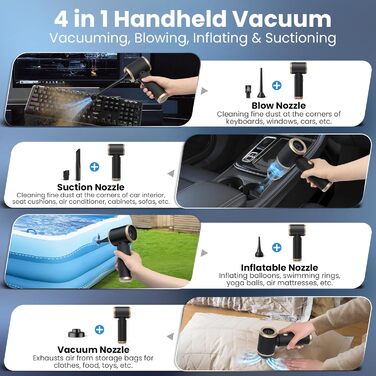 4 in 1 Handheld Vacuum
Vacuuming, Blowing, Inflating & Suctioning

Blow Nozzle
Cleaning fine dust at the corners of keyboards, windows, cars, etc.

Suction Nozzle
Cleaning fine dust at the corners of car interior, seat cushions, air conditioner, cabinets, sofas, etc.

Inflatable Nozzle
Inflating balloons, swimming rings, yoga balls, air mattresses, etc.

Vacuum Nozzle
Exhausts air from storage bags for clothes, food, toys, etc.