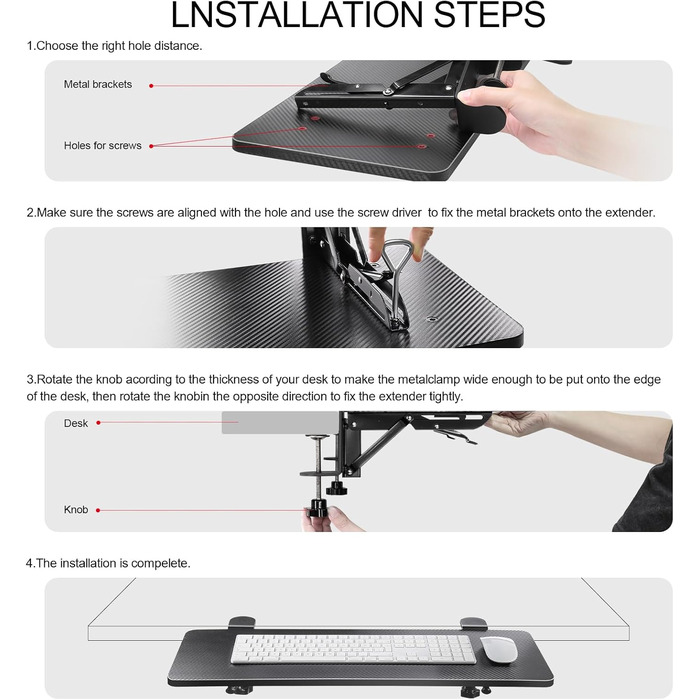 LNSTALLATION STEPS

1.Choose the right hole distance.

Metal brackets

Holes for screws

2.Make sure the screws are aligned with the hole and use the screw driver to fix the metal brackets onto the extender.

3.Rotate the knob acording to the thickness of your desk to make the metalclamp wide enough to be put onto the edge of the desk, then rotate the knobin the opposite direction to fix the extender tightly.

Desk

Knob

4.The installation is compelete.