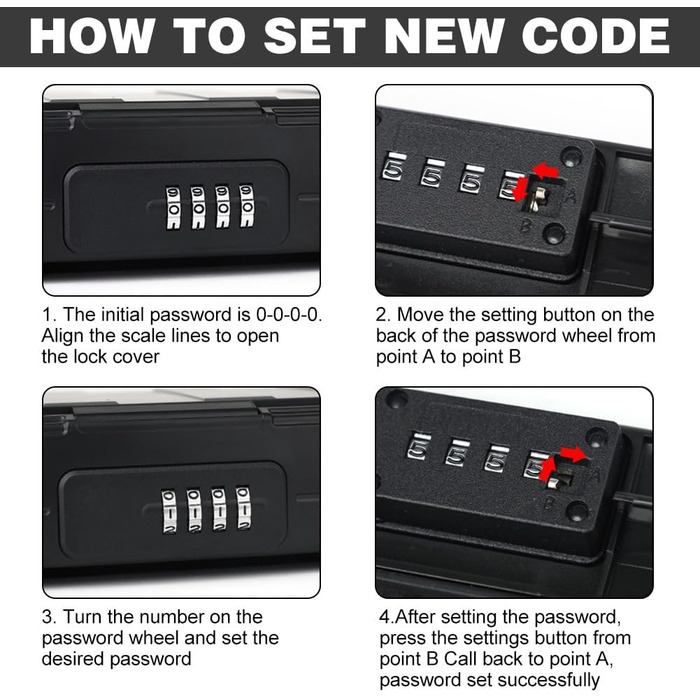 HOW TO SET NEW CODE

0 0 0 0

5 5 5 5 A B

1. The initial password is 0-0-0-0. Align the scale lines to open the lock cover

2. Move the setting button on the back of the password wheel from point A to point B

1 1 1 1

5 5 5 5 A B

3. Turn the number on the password wheel and set the desired password

4.After setting the password, press the settings button from point B Call back to point A, password set successfully