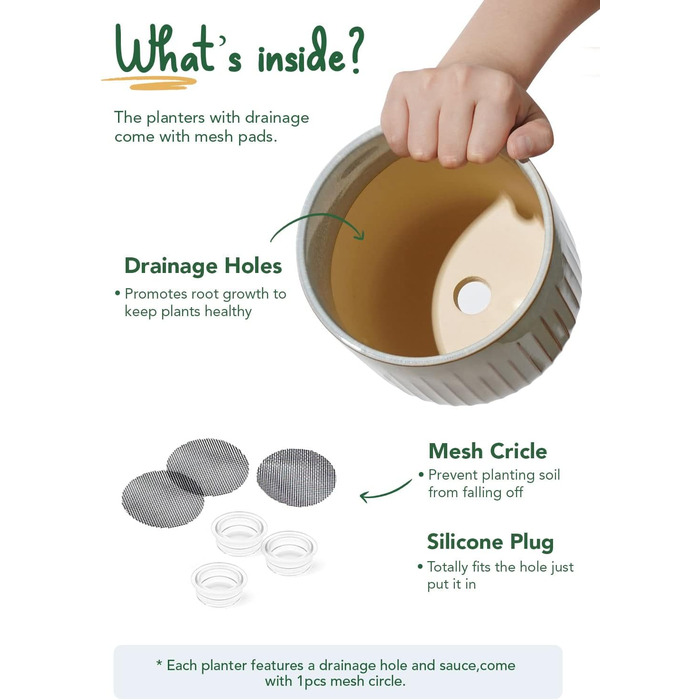 What's inside?

The planters with drainage come with mesh pads.

Drainage Holes

• Promotes root growth to keep plants healthy

Mesh Cricle

• Prevent planting soil from falling off

Silicone Plug

• Totally fits the hole just put it in

* Each planter features a drainage hole and sauce,come with 1pcs mesh circle.