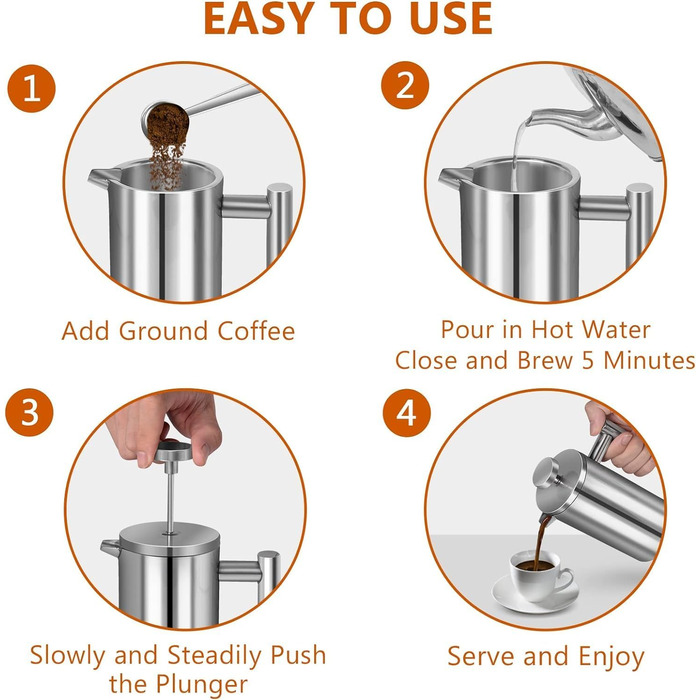 EASY TO USE

1

Add Ground Coffee

2

Pour in Hot Water
Close and Brew 5 Minutes

3

Slowly and Steadily Push the Plunger

4

Serve and Enjoy